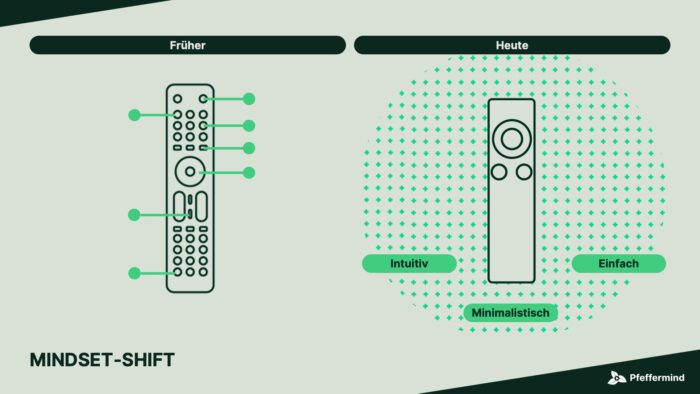 Früher

Heute

Intuitiv

Einfach

Minimalistisch

MINDSET-SHIFT

Pfeffermind